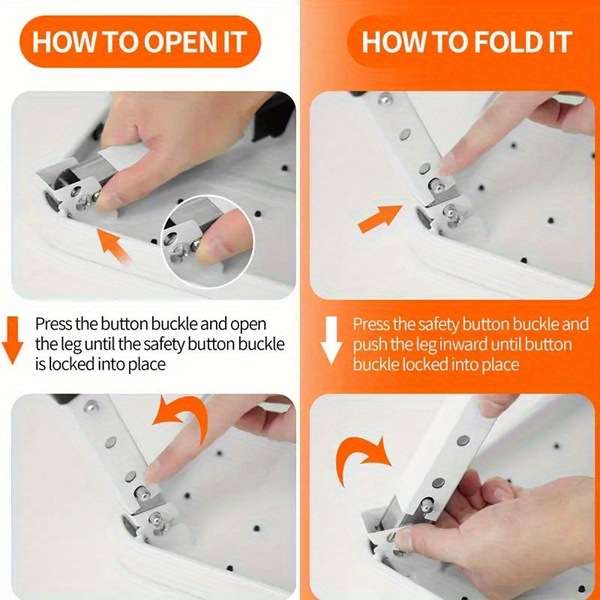 HOW TO OPEN IT

Press the button buckle and open the leg until the safety button buckle is locked into place

HOW TO FOLD IT

Press the safety button buckle and push the leg inward until button buckle locked into place