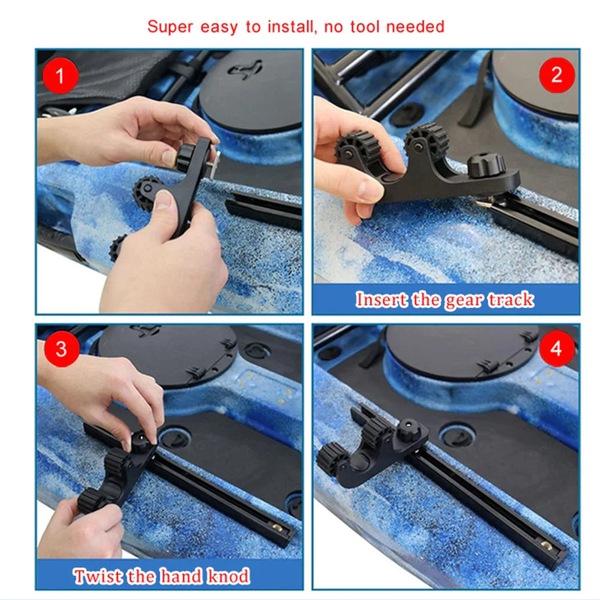 Super easy to install, no tool needed

1

2

Insert the gear track

3

Twist the hand knod

4