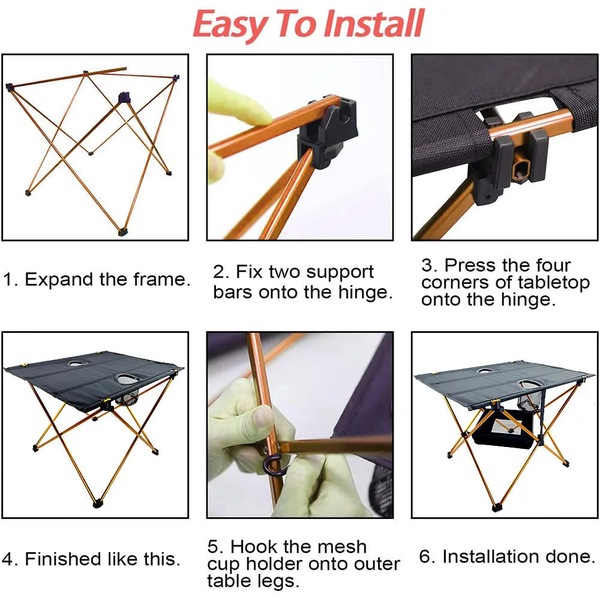 Easy To Install

1. Expand the frame.

2. Fix two support bars onto the hinge.

3. Press the four corners of tabletop onto the hinge.

4. Finished like this.

5. Hook the mesh cup holder onto outer table legs.

6. Installation done.