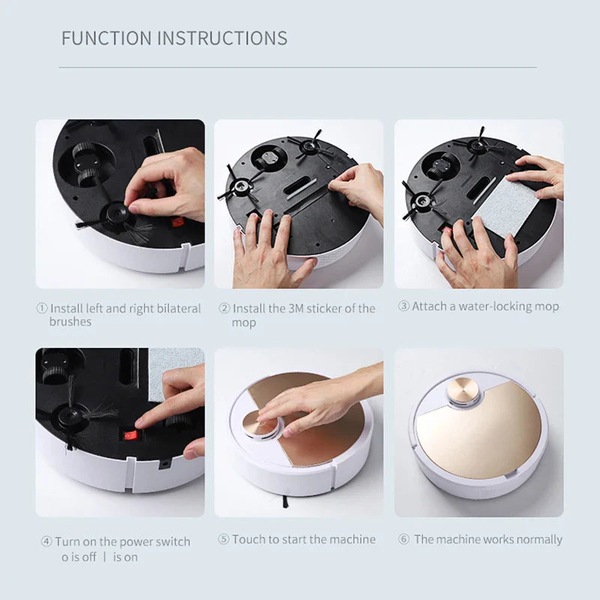 FUNCTION INSTRUCTIONS

① Install left and right bilateral brushes

② Install the 3M sticker of the mop

③ Attach a water-locking mop

④ Turn on the power switch
o is off | is on

⑤ Touch to start the machine

⑥ The machine works normally