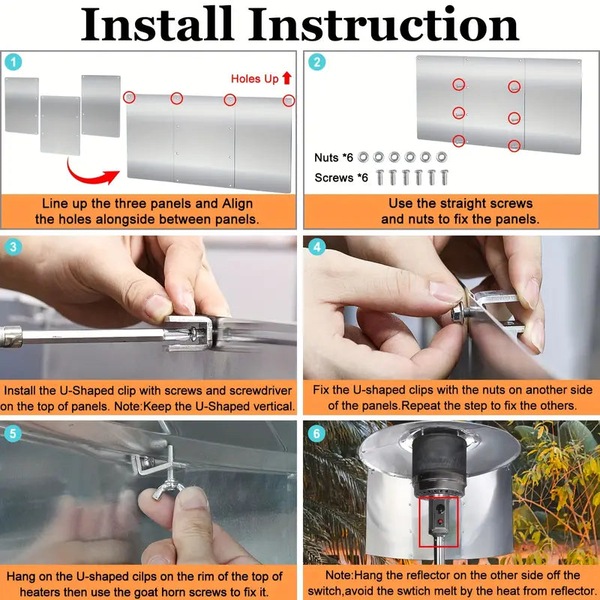 Install Instruction

1

Holes Up

Line up the three panels and Align the holes alongside between panels.

2

Nuts *6

Screws *6

Use the straight screws and nuts to fix the panels.

3

Install the U-Shaped clip with screws and screwdriver on the top of panels. Note:Keep the U-Shaped vertical.

4

Fix the U-shaped clips with the nuts on another side of the panels.Repeat the step to fix the others.

5

Hang on the U-shaped cilps on the rim of the top of heaters then use the goat horn screws to fix it.

6

Note:Hang the reflector on the other side off the switch,avoid the swtich melt by the heat from reflector.