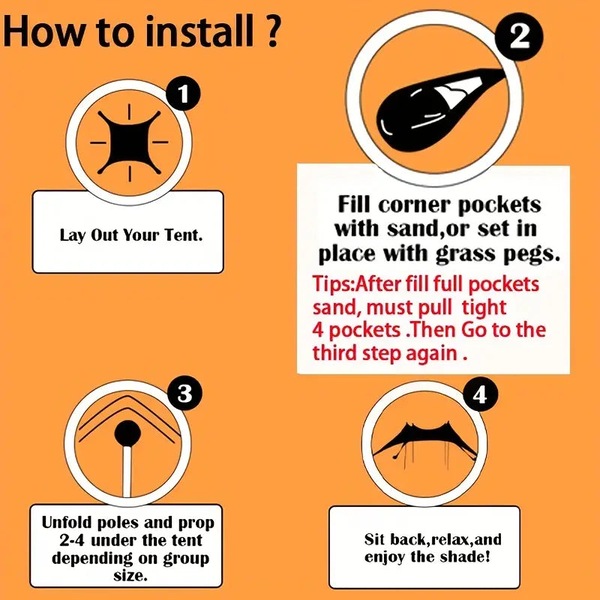 How to install ?

1

Lay Out Your Tent.

2

Fill corner pockets with sand,or set in place with grass pegs.

Tips:After fill full pockets sand, must pull tight 4 pockets .Then Go to the third step again .

3

Unfold poles and prop 2-4 under the tent depending on group size.

4

Sit back,relax,and enjoy the shade!