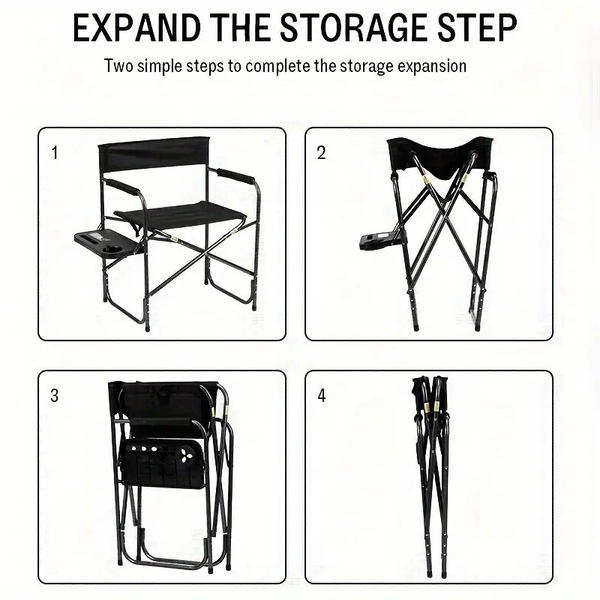 EXPAND THE STORAGE STEP

Two simple steps to complete the storage expansion

1

2

3

4