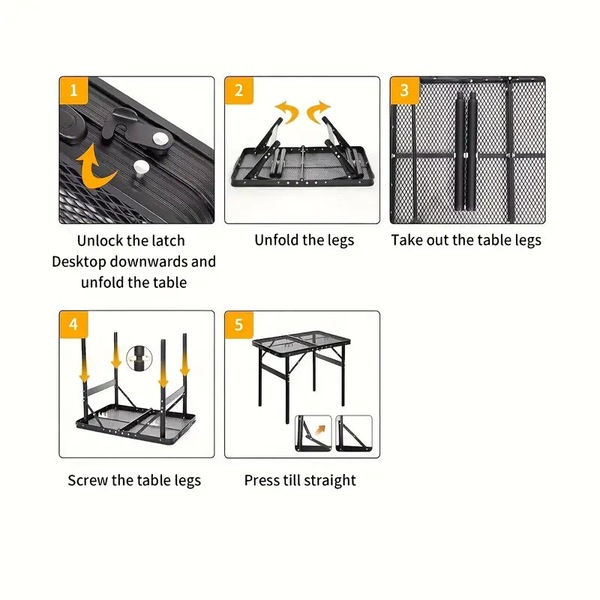 1

Unlock the latch
Desktop downwards and unfold the table

2

Unfold the legs

3

Take out the table legs

4

Screw the table legs

5

Press till straight