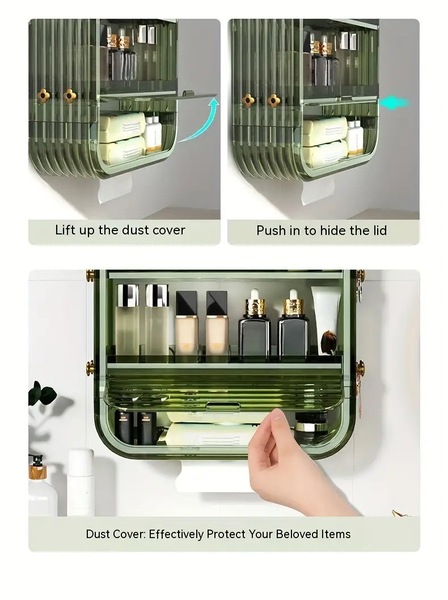 Lift up the dust cover

Push in to hide the lid

Dust Cover: Effectively Protect Your Beloved Items