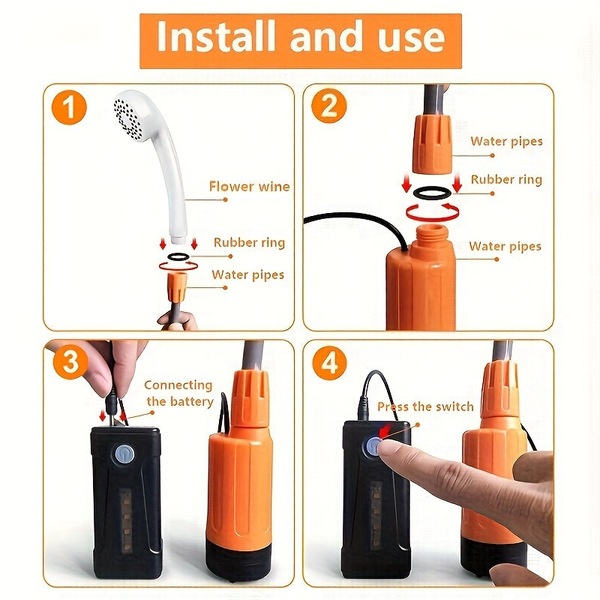 Install and use

1

Flower wine

Rubber ring

Water pipes

2

Water pipes

Rubber ring

Water pipes

3

Connecting the battery

4

Press the switch