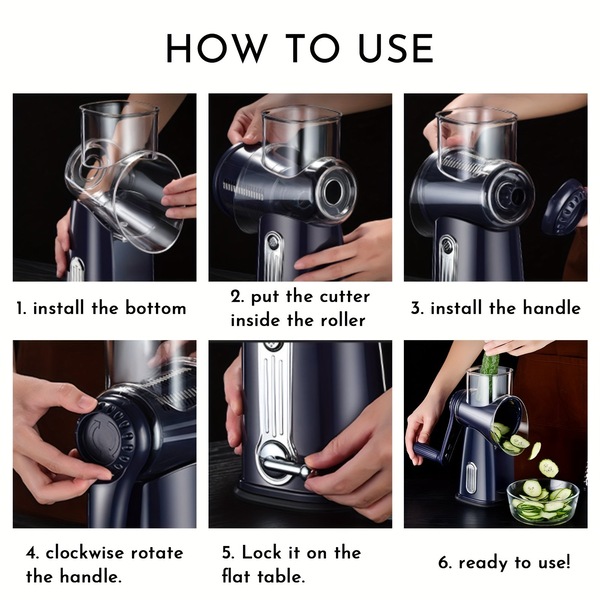 HOW TO USE

1. install the bottom

2. put the cutter inside the roller

3. install the handle

4. clockwise rotate the handle.

5. Lock it on the flat table.

6. ready to use!