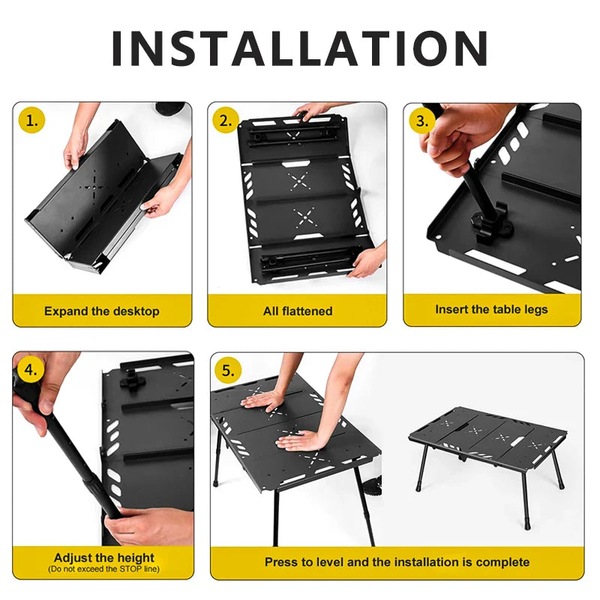 INSTALLATION

1.

Expand the desktop

2.

All flattened

3.

Insert the table legs

4.

Adjust the height
(Do not exceed the STOP line)

5.

Press to level and the installation is complete