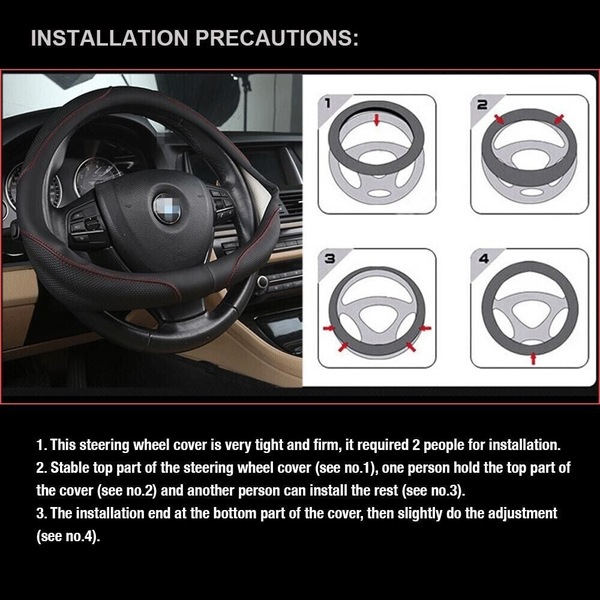 INSTALLATION PRECAUTIONS:

1

2

3

4

1. This steering wheel cover is very tight and firm, it required 2 people for installation.
2. Stable top part of the steering wheel cover (see no.1), one person hold the top part of the cover (see no.2) and another person can install the rest (see no.3).
3. The installation end at the bottom part of the cover, then slightly do the adjustment (see no.4).