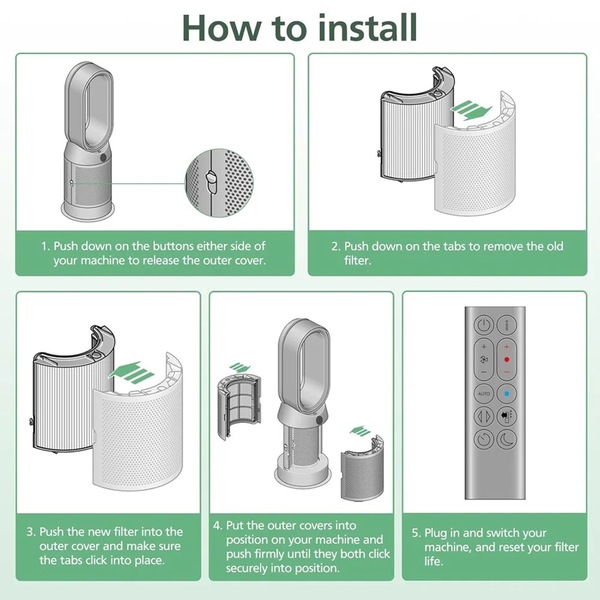 How to install

1. Push down on the buttons either side of your machine to release the outer cover.

2. Push down on the tabs to remove the old filter.

3. Push the new filter into the outer cover and make sure the tabs click into place.

4. Put the outer covers into position on your machine and push firmly until they both click securely into position.

AUTO

5. Plug in and switch your machine, and reset your filter life.