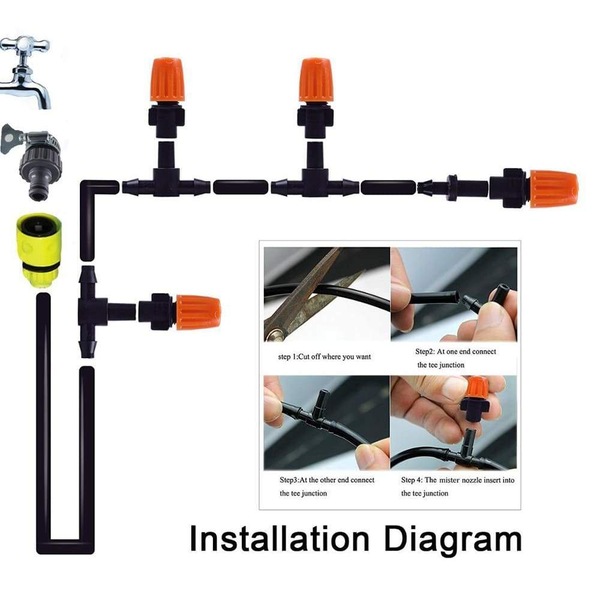 step 1:Cut off where you want

Step2: At one end connect the tee junction

Step3:At the other end connect the tee junction

Step 4: The mister nozzle insert into the tee junction

Installation Diagram