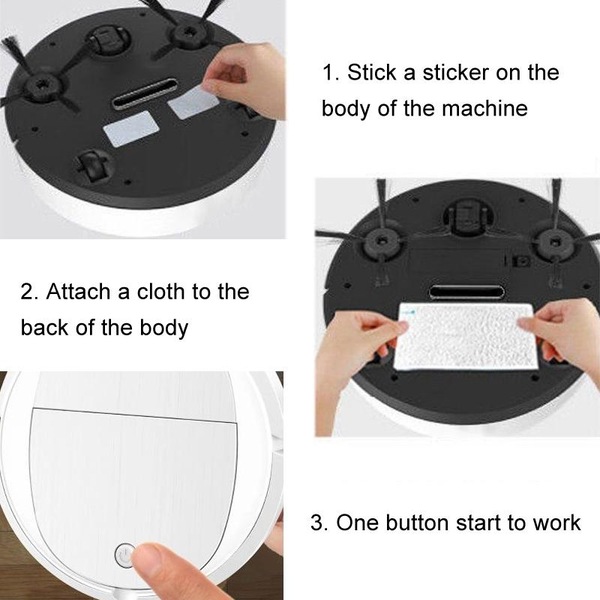 1. Stick a sticker on the body of the machine

2. Attach a cloth to the back of the body

3. One button start to work