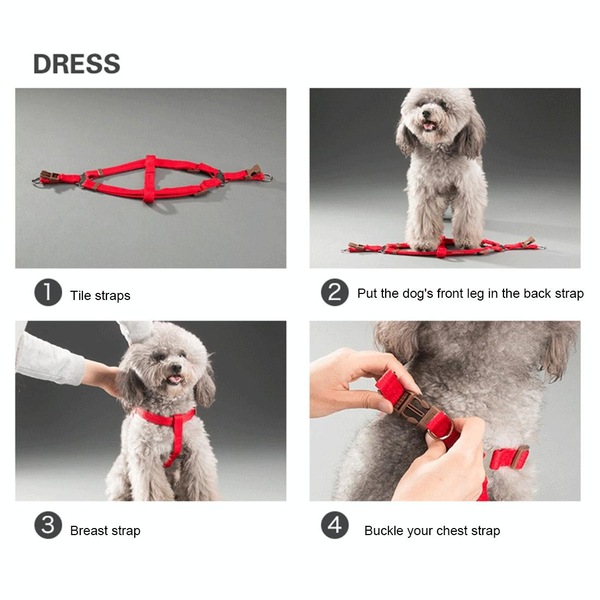 DRESS

1 Tile straps

2 Put the dog's front leg in the back strap

3 Breast strap

4 Buckle your chest strap