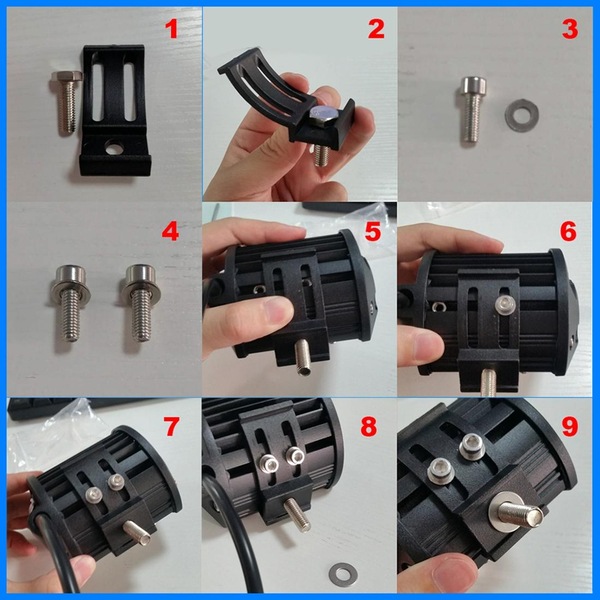 1
2
3
4
5
6
7
8
9