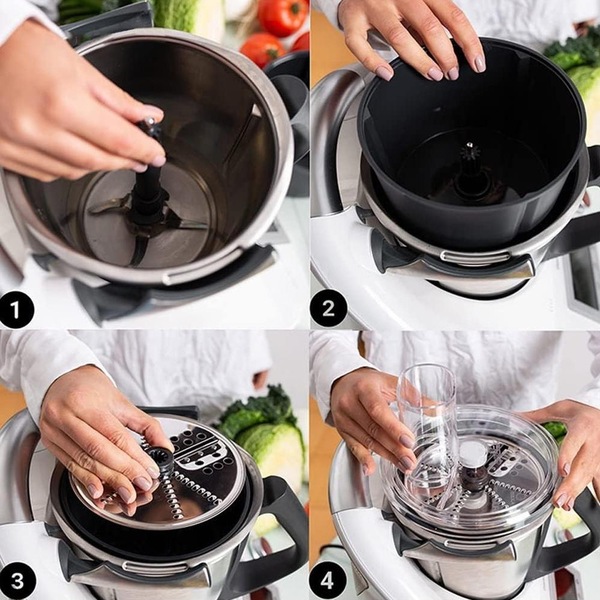 1
2
3
4