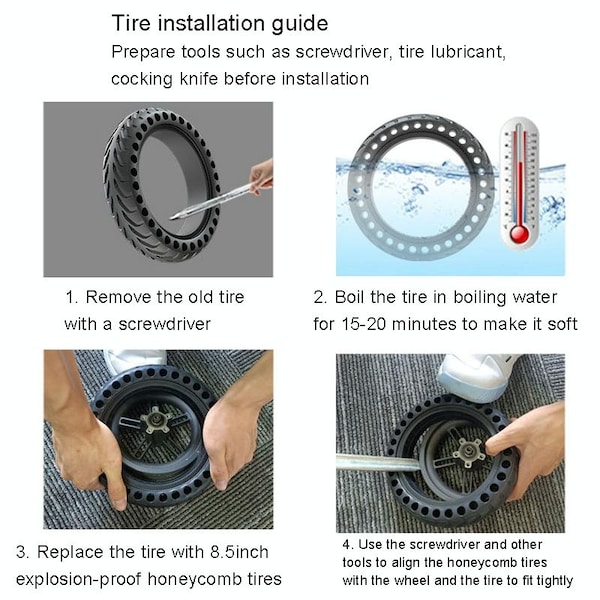 Tire installation guide
Prepare tools such as screwdriver, tire lubricant, cocking knife before installation

1. Remove the old tire with a screwdriver

2. Boil the tire in boiling water for 15-20 minutes to make it soft

3. Replace the tire with 8.5inch explosion-proof honeycomb tires

4. Use the screwdriver and other tools to align the honeycomb tires with the wheel and the tire to fit tightly