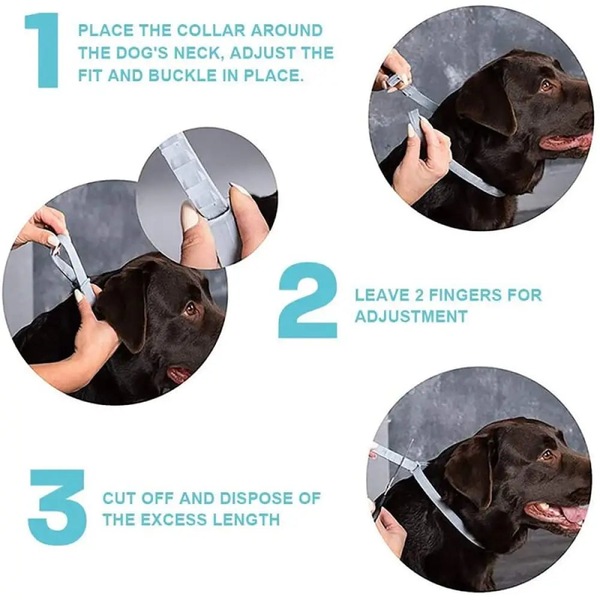 1

PLACE THE COLLAR AROUND THE DOG'S NECK, ADJUST THE FIT AND BUCKLE IN PLACE.

2

LEAVE 2 FINGERS FOR ADJUSTMENT

3

CUT OFF AND DISPOSE OF THE EXCESS LENGTH