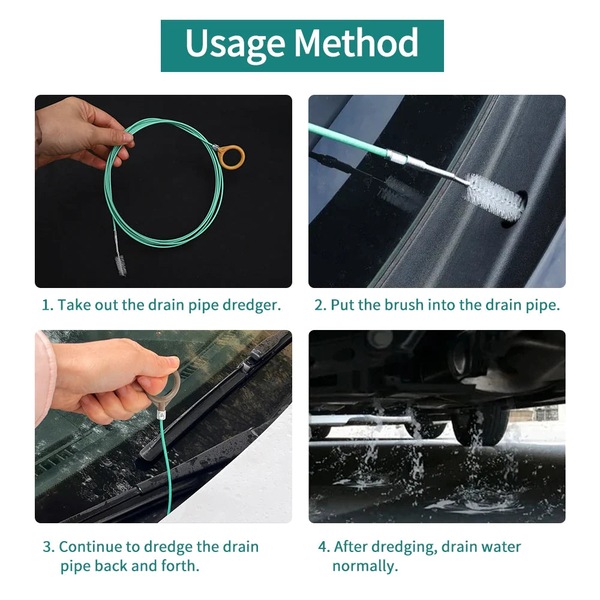 Usage Method

1. Take out the drain pipe dredger.

2. Put the brush into the drain pipe.

3. Continue to dredge the drain pipe back and forth.

4. After dredging, drain water normally.