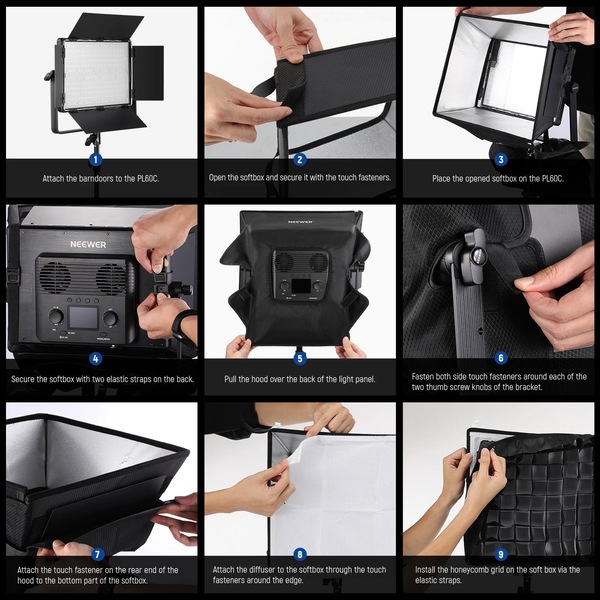 1
Attach the barndoors to the PL60C.

2
Open the softbox and secure it with the touch fasteners.

3
Place the opened softbox on the PL60C.

NEEWER
4
Secure the softbox with two elastic straps on the back.

NEEWER
5
Pull the hood over the back of the light panel.

6
Fasten both side touch fasteners around each of the two thumb screw knobs of the bracket.

7
Attach the touch fastener on the rear end of the hood to the bottom part of the softbox.

8
Attach the diffuser to the softbox through the touch fasteners around the edge.

9
Install the honeycomb grid on the soft box via the elastic straps.