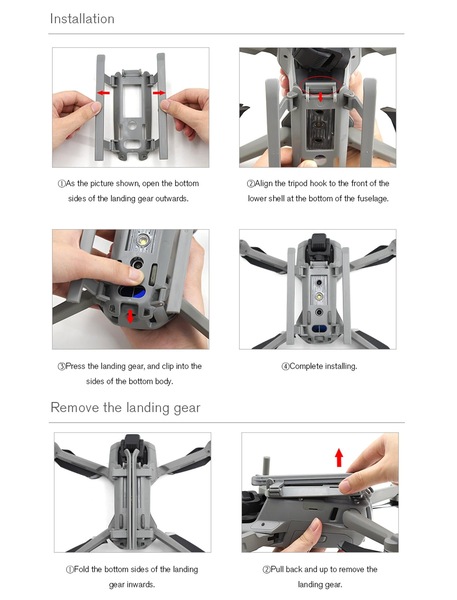 Installation

①As the picture shown, open the bottom sides of the landing gear outwards.

②Align the tripod hook to the front of the lower shell at the bottom of the fuselage.

③Press the landing gear, and clip into the sides of the bottom body.

④Complete installing.

Remove the landing gear

①Fold the bottom sides of the landing gear inwards.

②Pull back and up to remove the landing gear.