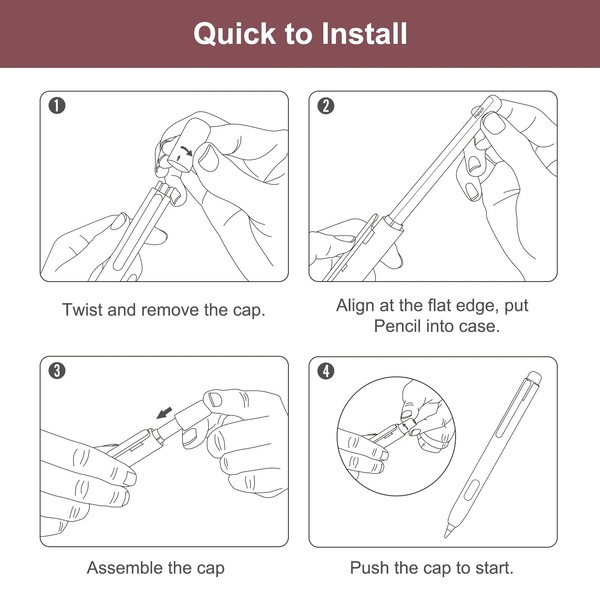 Quick to Install

1

Twist and remove the cap.

2

Align at the flat edge, put Pencil into case.

3

Assemble the cap

4

Push the cap to start.