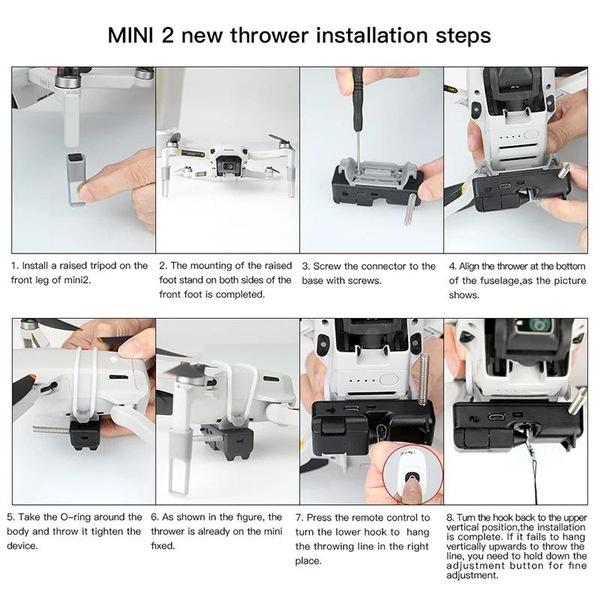 MINI 2 new thrower installation steps

1. Install a raised tripod on the front leg of mini2.

2. The mounting of the raised foot stand on both sides of the front foot is completed.

3. Screw the connector to the base with screws.

4. Align the thrower at the bottom of the fuselage,as the picture shows.

5. Take the O-ring around the body and throw it tighten the device.

6. As shown in the figure, the thrower is already on the mini fixed.

7. Press the remote control to turn the lower hook to hang the throwing line in the right place.

8. Turn the hook back to the upper vertical position,the installation is complete. If it fails to hang vertically upwards to throw the line, you need to hold down the adjustment button for fine adjustment.