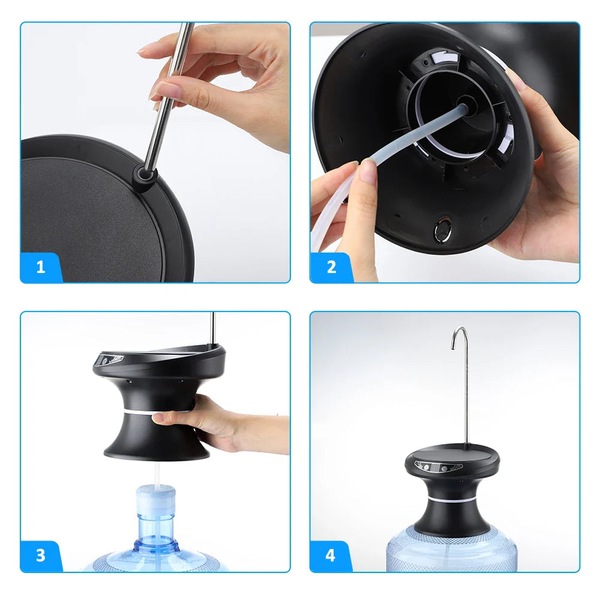 1

2

3

4