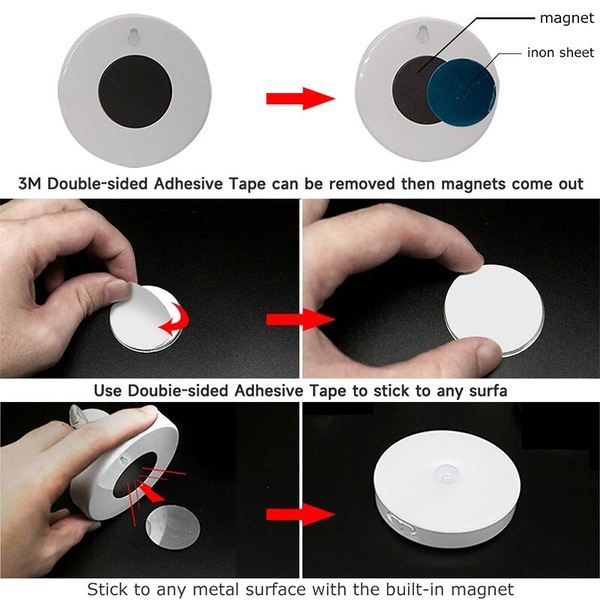 magnet

inon sheet

3M Double-sided Adhesive Tape can be removed then magnets come out

Use Doubie-sided Adhesive Tape to stick to any surfa

Stick to any metal surface with the built-in magnet