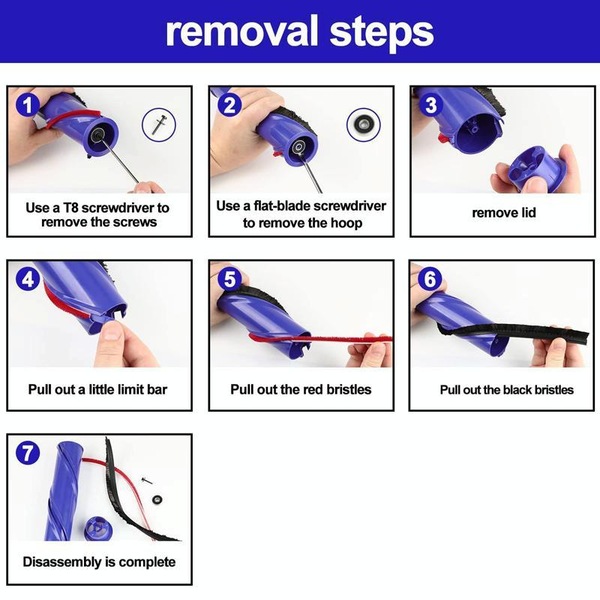 removal steps

1
Use a T8 screwdriver to remove the screws

2
Use a flat-blade screwdriver to remove the hoop

3
remove lid

4
Pull out a little limit bar

5
Pull out the red bristles

6
Pull out the black bristles

7
Disassembly is complete