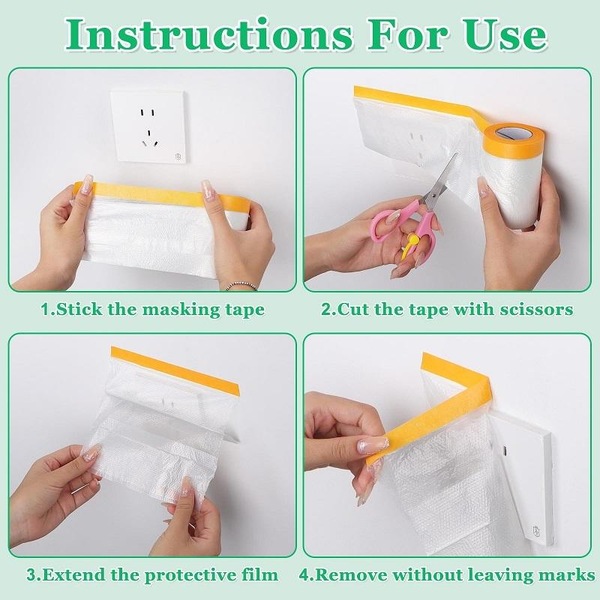 Instructions For Use

1.Stick the masking tape

2.Cut the tape with scissors

3.Extend the protective film

4.Remove without leaving marks