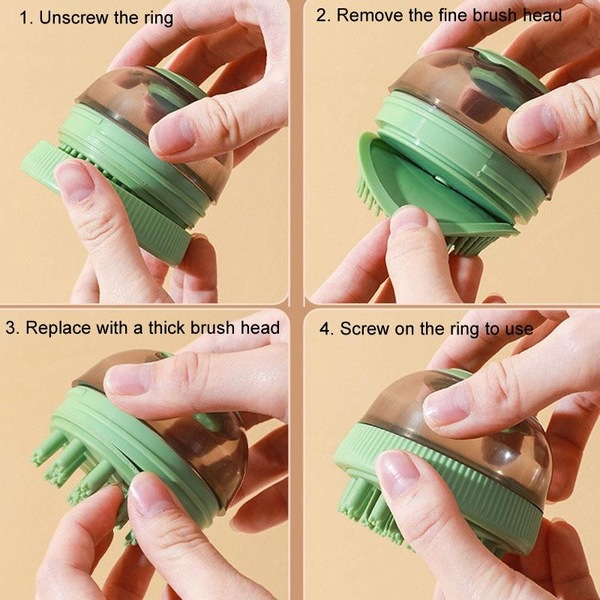 1. Unscrew the ring

2. Remove the fine brush head

3. Replace with a thick brush head

4. Screw on the ring to use