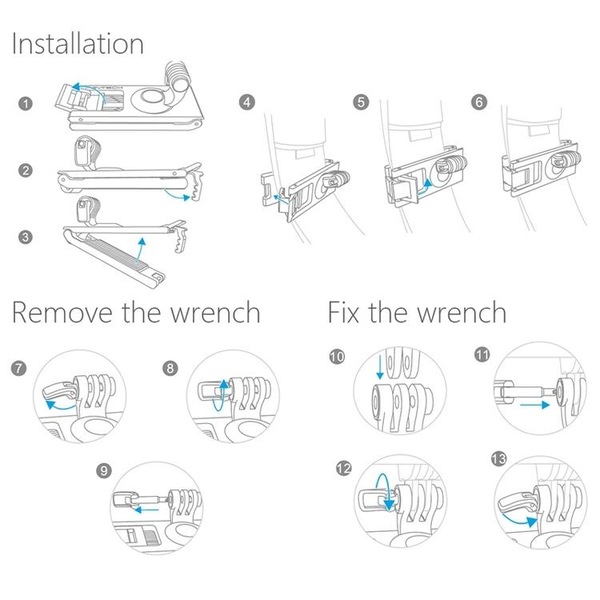 Installation

1

2

3

4

5

6

Remove the wrench

7

8

9

Fix the wrench

10

11

12

13