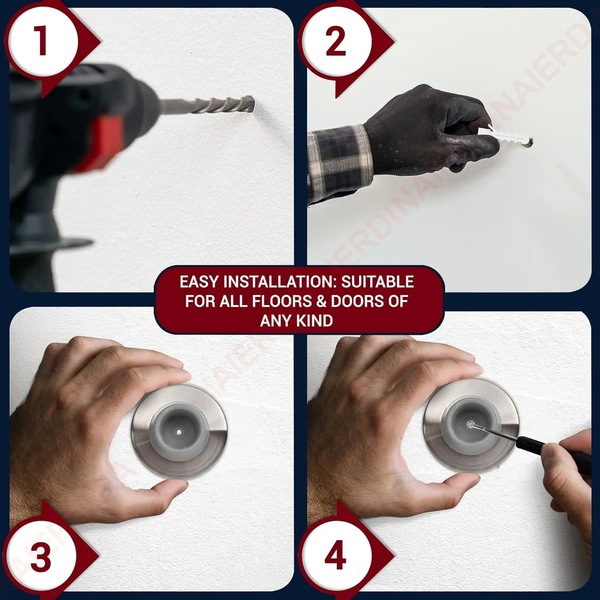 1

2

EASY INSTALLATION: SUITABLE FOR ALL FLOORS & DOORS OF ANY KIND

3

4