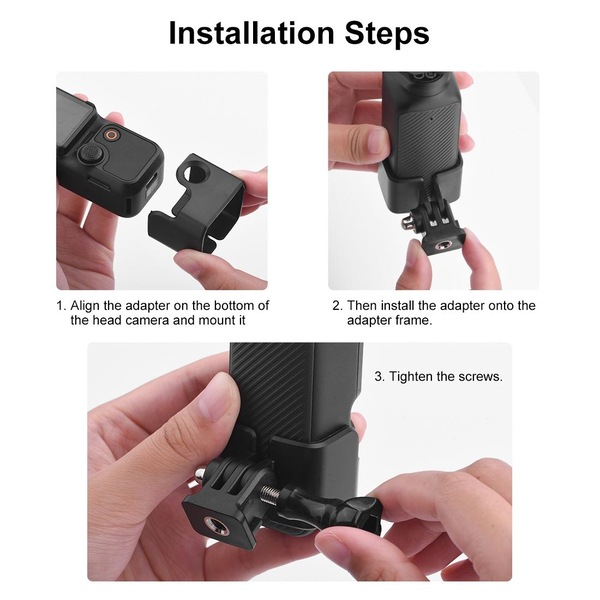 Installation Steps

1. Align the adapter on the bottom of the head camera and mount it

2. Then install the adapter onto the adapter frame.

3. Tighten the screws.