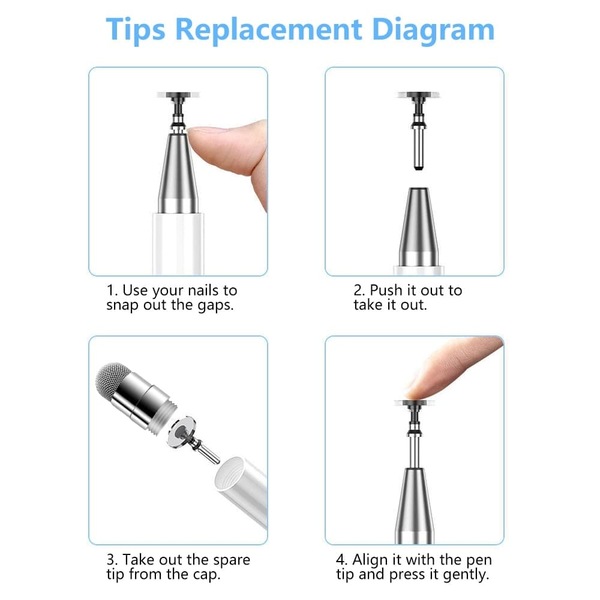 Tips Replacement Diagram

1. Use your nails to snap out the gaps.

2. Push it out to take it out.

3. Take out the spare tip from the cap.

4. Align it with the pen tip and press it gently.