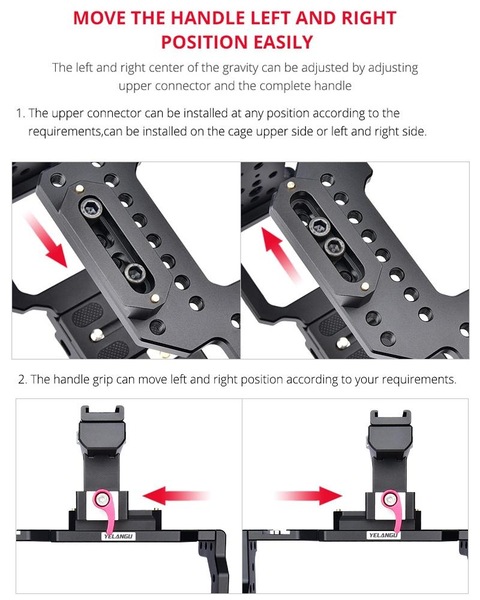 MOVE THE HANDLE LEFT AND RIGHT POSITION EASILY

The left and right center of the gravity can be adjusted by adjusting upper connector and the complete handle

1. The upper connector can be installed at any position according to the requirements,can be installed on the cage upper side or left and right side.

2. The handle grip can move left and right position according to your requirements.

YELANGU

YELANGU