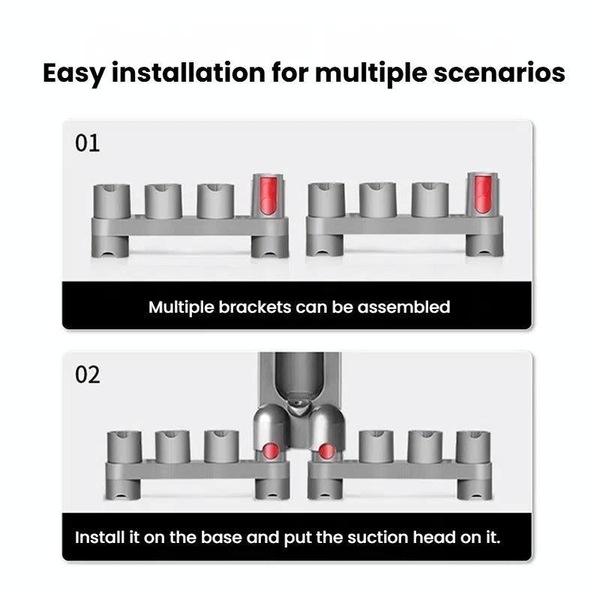 Easy installation for multiple scenarios

01

Multiple brackets can be assembled

02

Install it on the base and put the suction head on it.