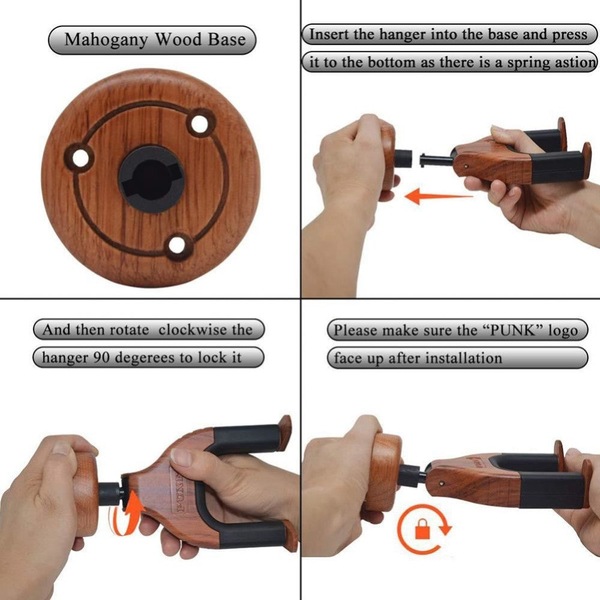 Mahogany Wood Base

Insert the hanger into the base and press it to the bottom as there is a spring astion

And then rotate clockwise the hanger 90 degerees to lock it

PUNK

Please make sure the "PUNK" logo face up after installation