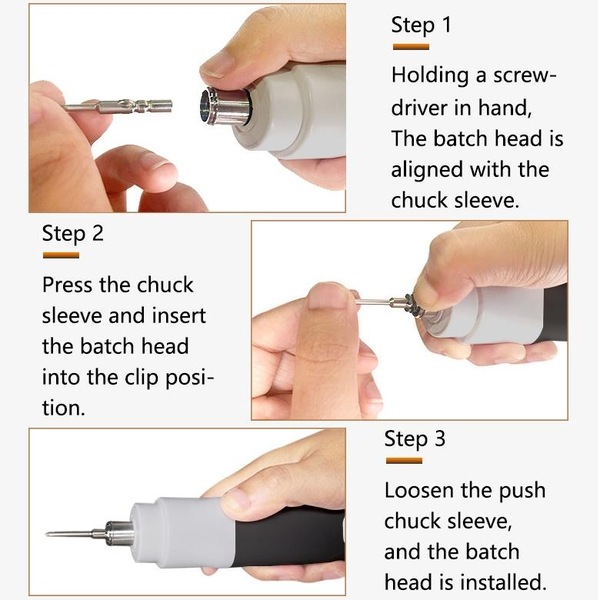 Step 1

Holding a screwdriver in hand, The batch head is aligned with the chuck sleeve.

Step 2

Press the chuck sleeve and insert the batch head into the clip position.

Step 3

Loosen the push chuck sleeve, and the batch head is installed.