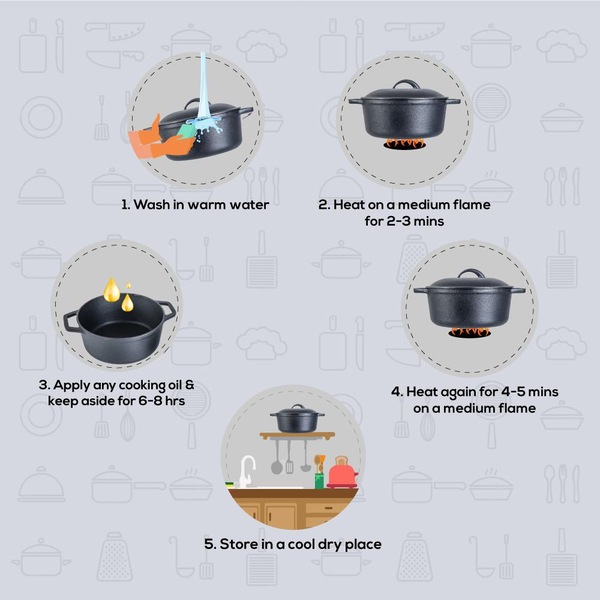 1. Wash in warm water

2. Heat on a medium flame for 2-3 mins

3. Apply any cooking oil & keep aside for 6-8 hrs

4. Heat again for 4-5 mins on a medium flame

5. Store in a cool dry place