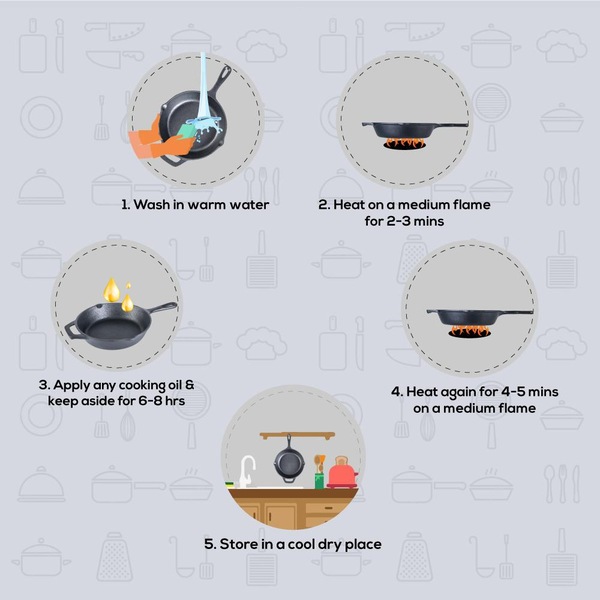 1. Wash in warm water

2. Heat on a medium flame for 2-3 mins

3. Apply any cooking oil & keep aside for 6-8 hrs

4. Heat again for 4-5 mins on a medium flame

5. Store in a cool dry place