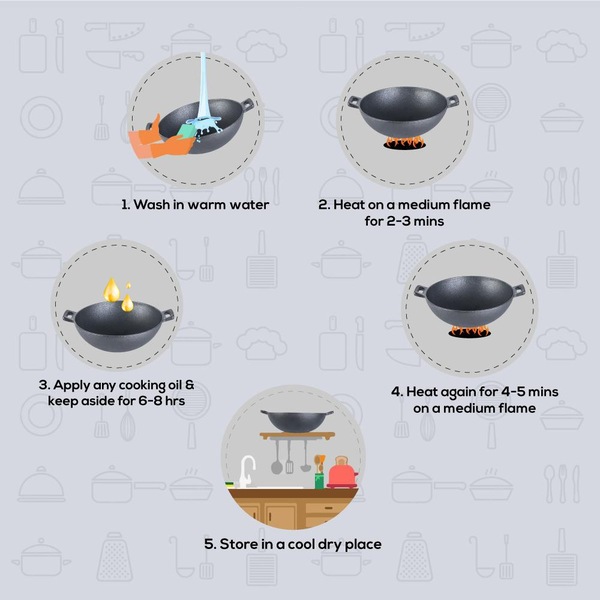 1. Wash in warm water

2. Heat on a medium flame for 2-3 mins

3. Apply any cooking oil & keep aside for 6-8 hrs

4. Heat again for 4-5 mins on a medium flame

5. Store in a cool dry place