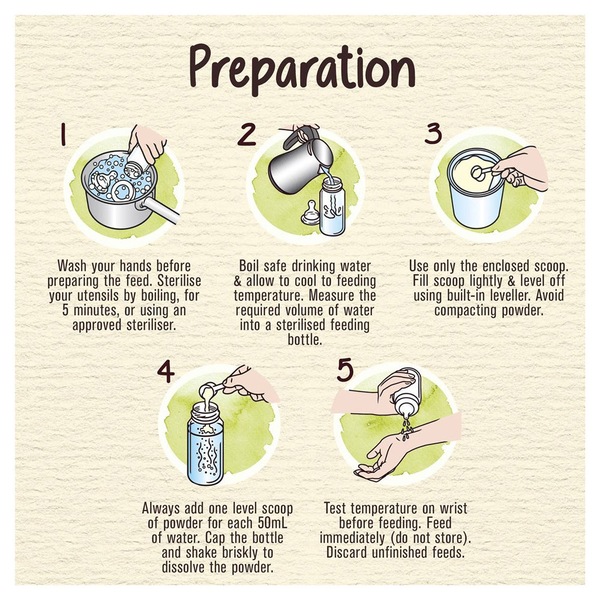 Preparation

1

Wash your hands before preparing the feed. Sterilise your utensils by boiling, for 5 minutes, or using an approved steriliser.

2

Boil safe drinking water & allow to cool to feeding temperature. Measure the required volume of water into a sterilised feeding bottle.

3

Use only the enclosed scoop. Fill scoop lightly & level off using built-in leveller. Avoid compacting powder.

4

Always add one level scoop of powder for each 50mL of water. Cap the bottle and shake briskly to dissolve the powder.

5

Test temperature on wrist before feeding. Feed immediately (do not store). Discard unfinished feeds.