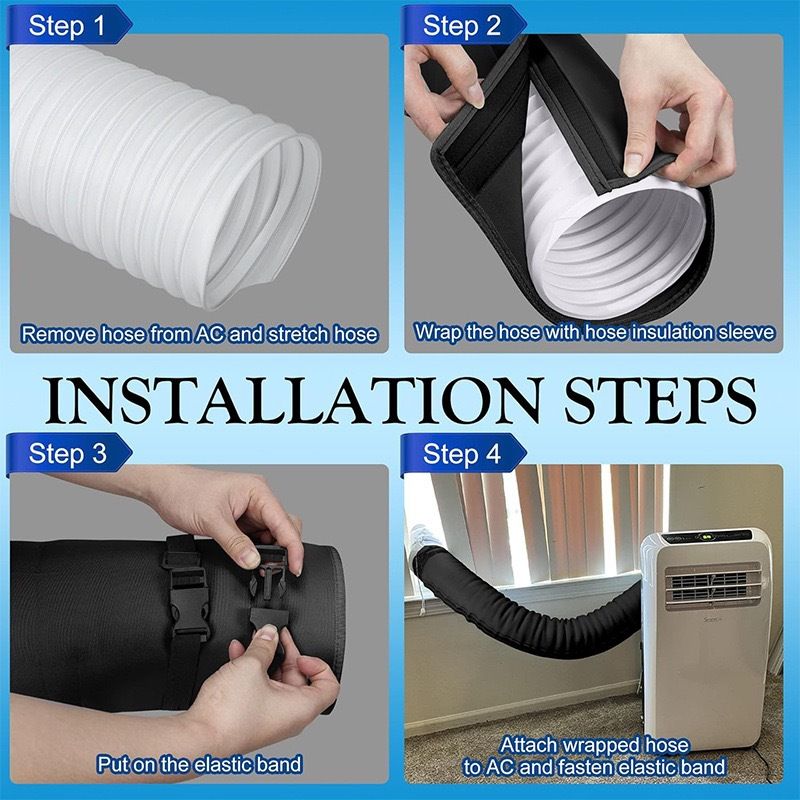 Step 1

Remove hose from AC and stretch hose

Step 2

Wrap the hose with hose insulation sleeve

INSTALLATION STEPS

Step 3

Put on the elastic band

Step 4

Attach wrapped hose to AC and fasten elastic band