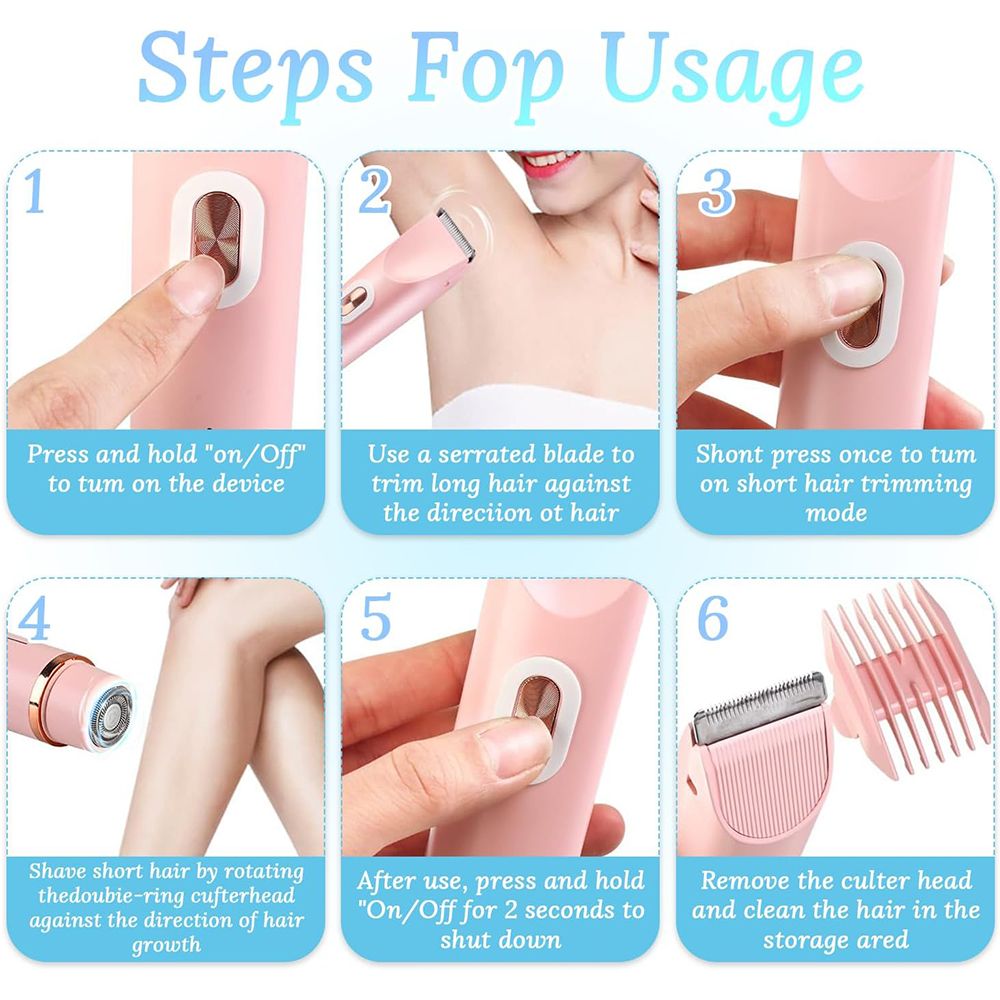 Steps Fop Usage

1

Press and hold "on/Off" to tum on the device

2

Use a serrated blade to trim long hair against the direciion ot hair

3

Shont press once to tum on short hair trimming mode

4

Shave short hair by rotating thedoubie-ring cufterhead against the direction of hair growth

5

After use, press and hold "On/Off for 2 seconds to shut down

6

Remove the culter head and clean the hair in the storage ared