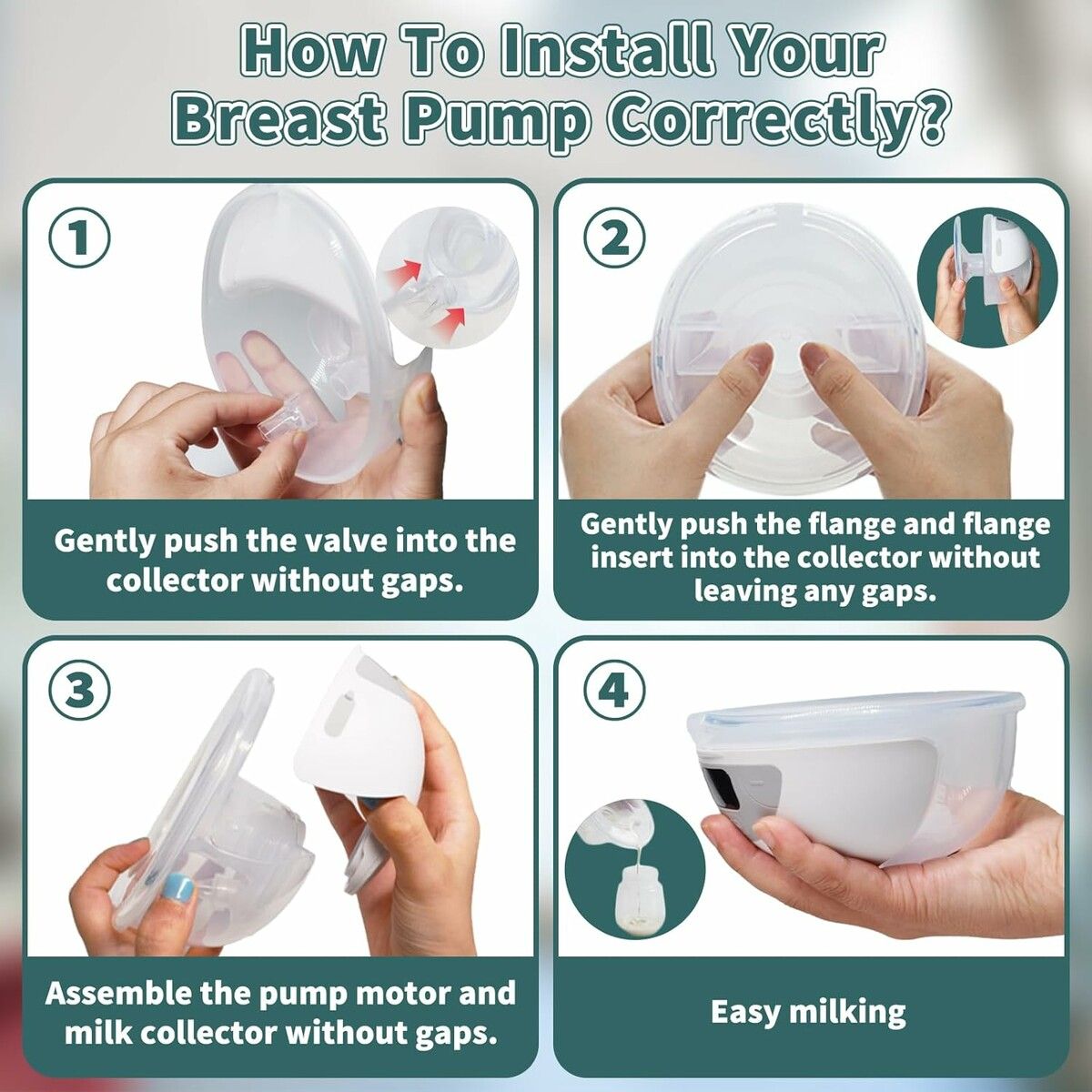 How To Install Your Breast Pump Correctly?

1

Gently push the valve into the collector without gaps.

2

Gently push the flange and flange insert into the collector without leaving any gaps.

3

Assemble the pump motor and milk collector without gaps.

4

Easy milking