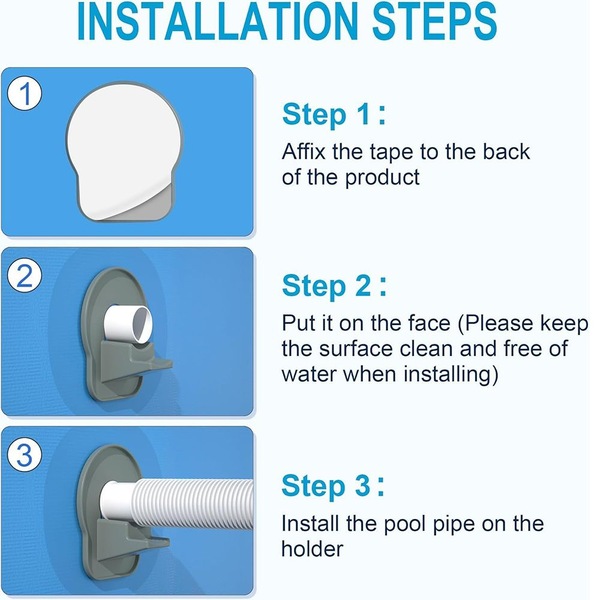 INSTALLATION STEPS

1

Step 1：

Affix the tape to the back of the product

2

Step 2：

Put it on the face (Please keep the surface clean and free of water when installing)

3

Step 3：

Install the pool pipe on the holder