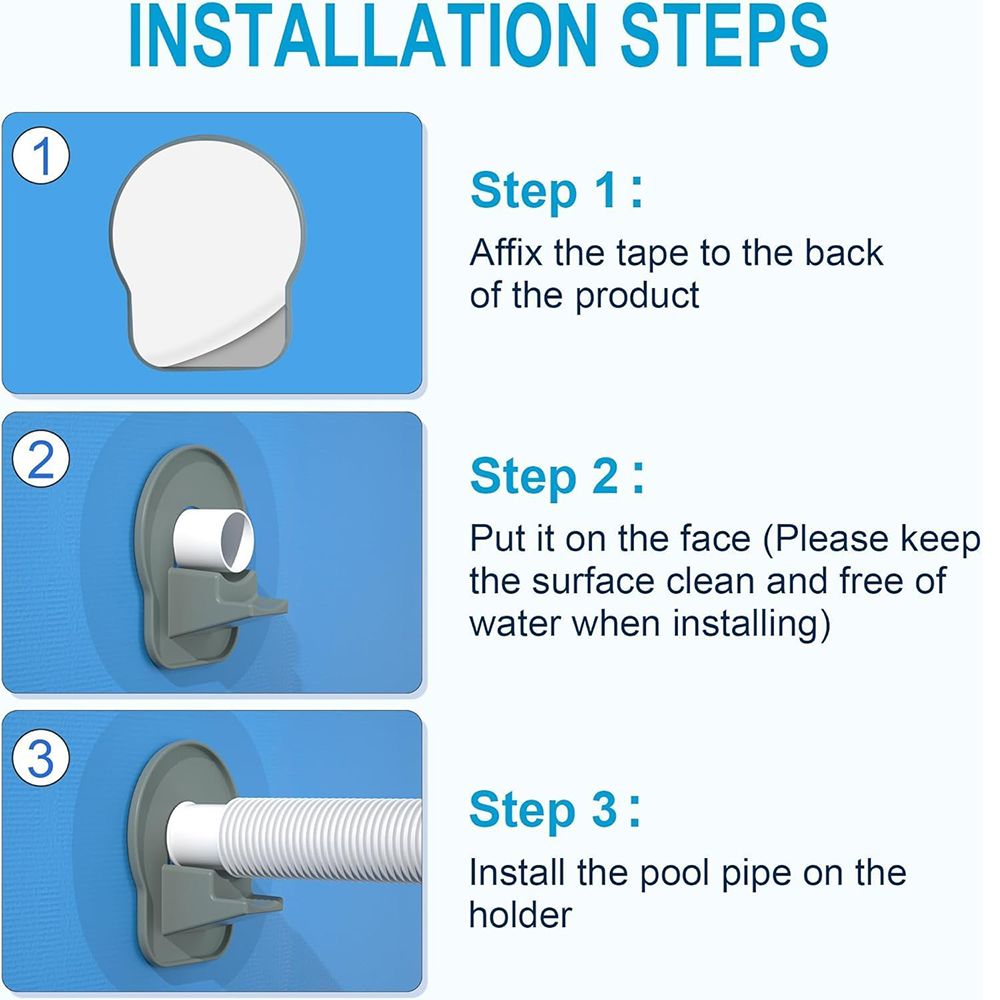 INSTALLATION STEPS

1

Step 1：
Affix the tape to the back of the product

2

Step 2：
Put it on the face (Please keep the surface clean and free of water when installing)

3

Step 3：
Install the pool pipe on the holder