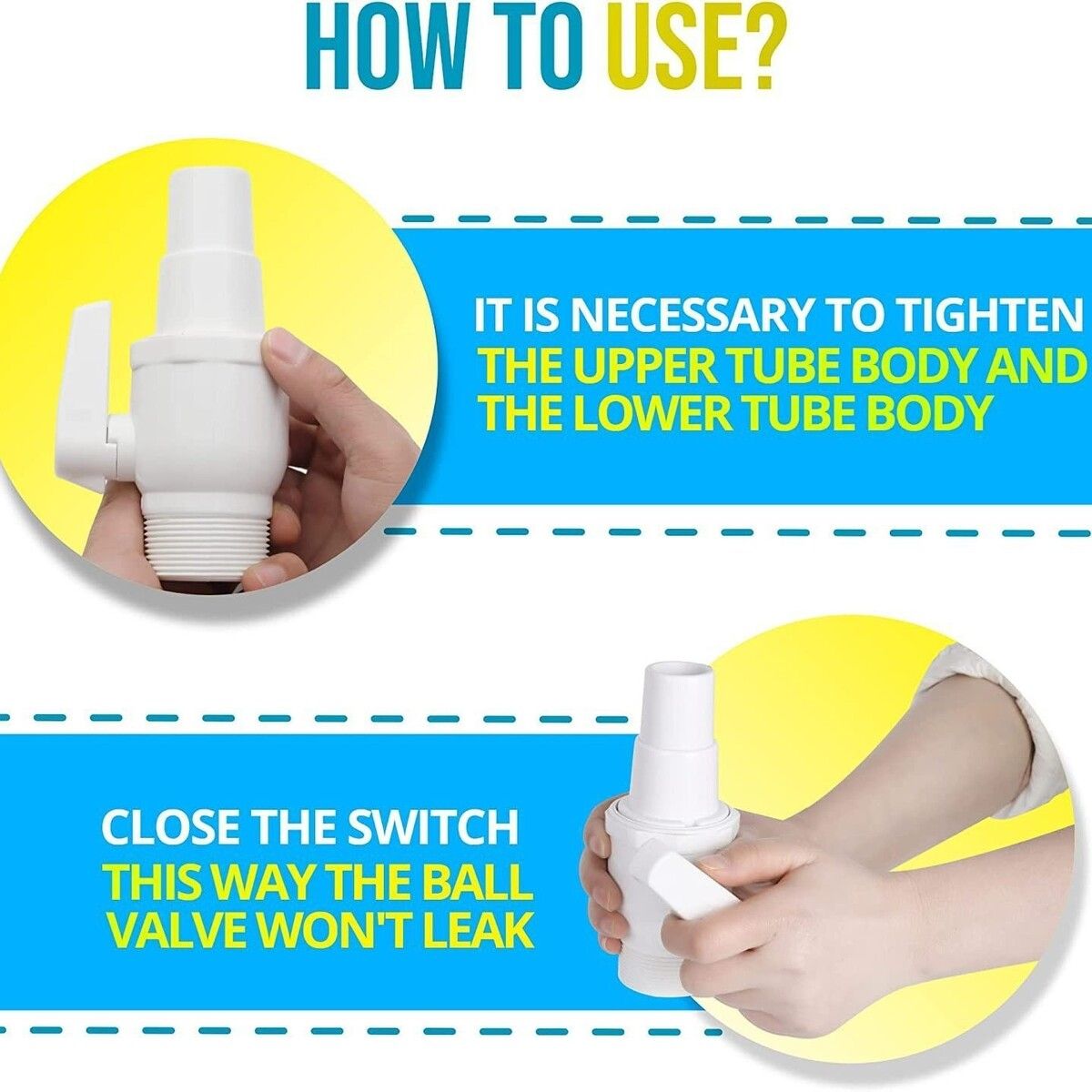 HOW TO USE?

IT IS NECESSARY TO TIGHTEN THE UPPER TUBE BODY AND THE LOWER TUBE BODY

CLOSE THE SWITCH THIS WAY THE BALL VALVE WON'T LEAK