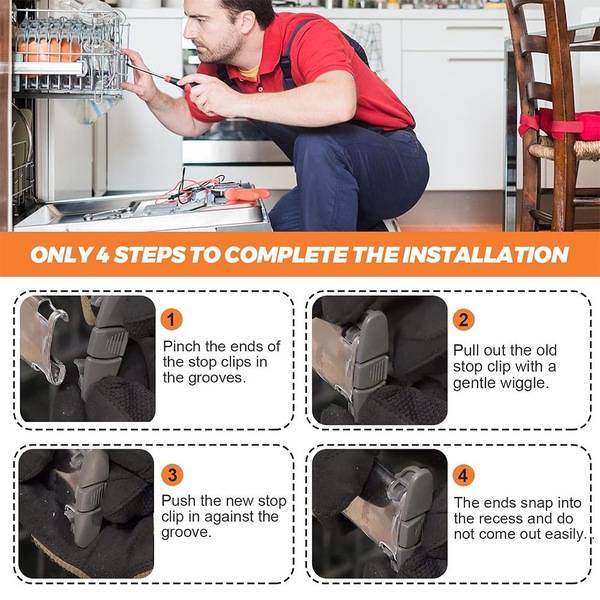 ONLY 4 STEPS TO COMPLETE THE INSTALLATION

1
Pinch the ends of the stop clips in the grooves.

2
Pull out the old stop clip with a gentle wiggle.

3
Push the new stop clip in against the groove.

4
The ends snap into the recess and do not come out easily.